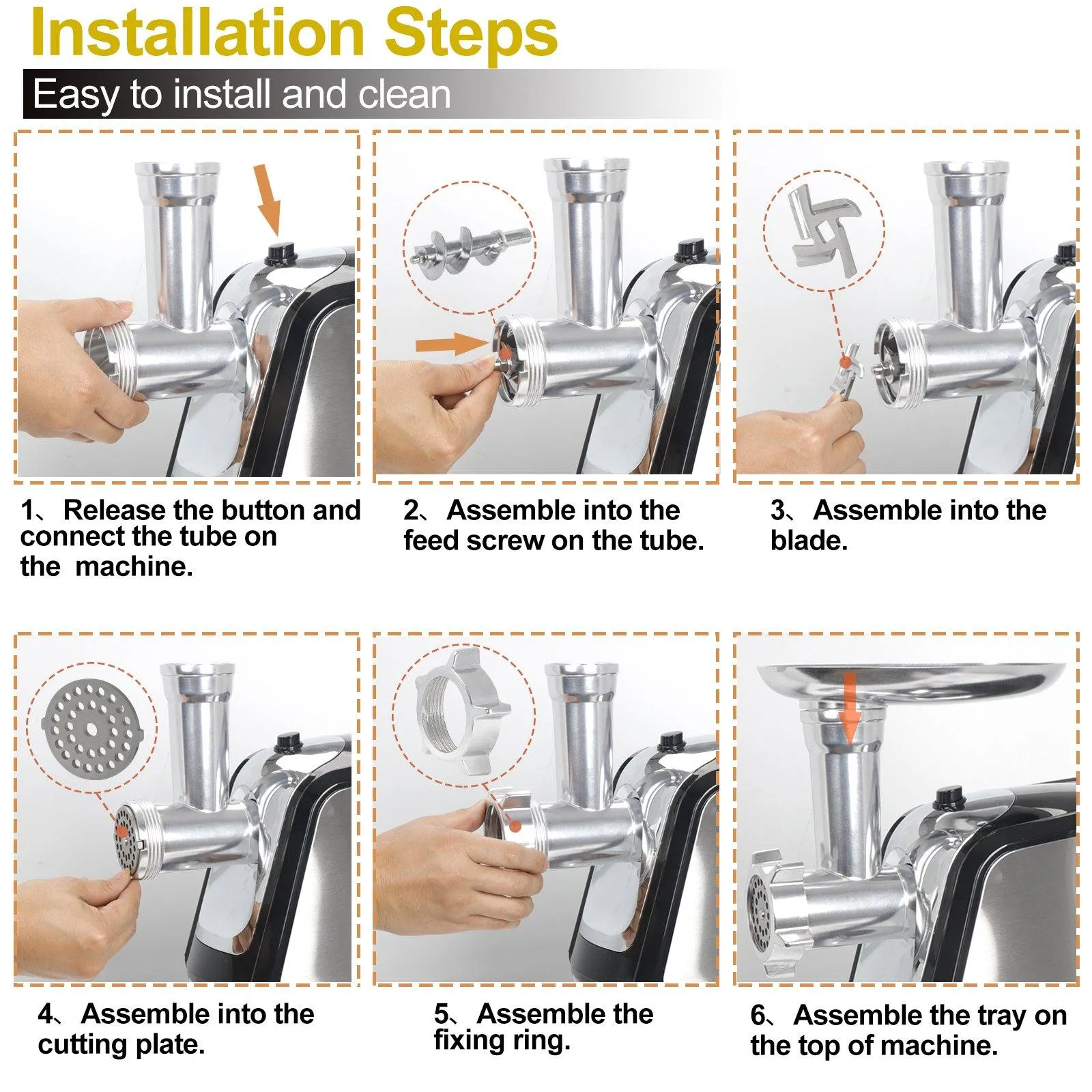 Installation Steps

Easy to install and clean

1、Release the button and connect the tube on the machine.

2、Assemble into the feed screw on the tube.

3、Assemble into the blade.

4、Assemble into the cutting plate.

5、Assemble the fixing ring.

6、Assemble the tray on the top of machine.