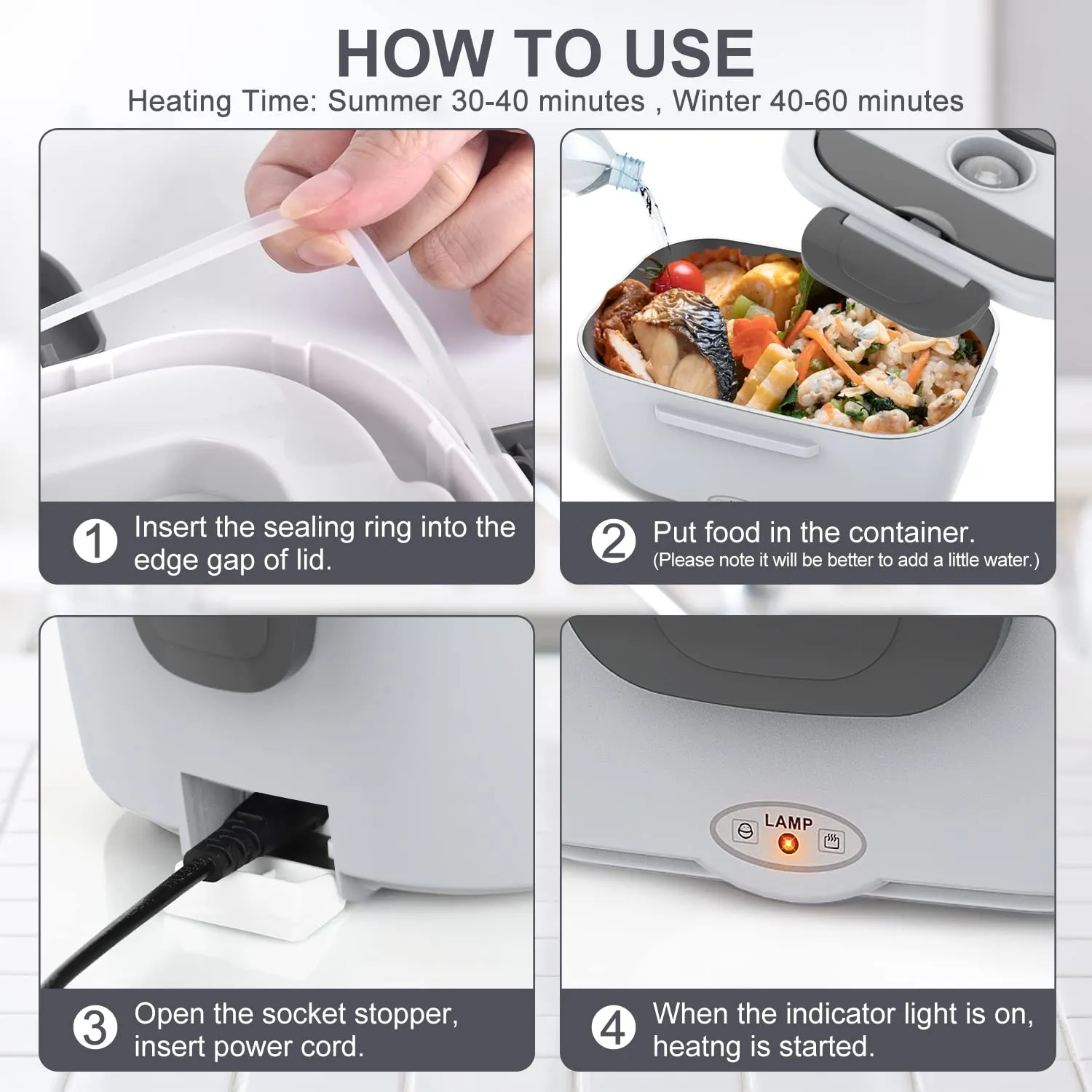 HOW TO USE

Heating Time: Summer 30-40 minutes , Winter 40-60 minutes

1 Insert the sealing ring into the edge gap of lid.

2 Put food in the container.
(Please note it will be better to add a little water.)

3 Open the socket stopper, insert power cord.

LAMP

4 When the indicator light is on, heatng is started.