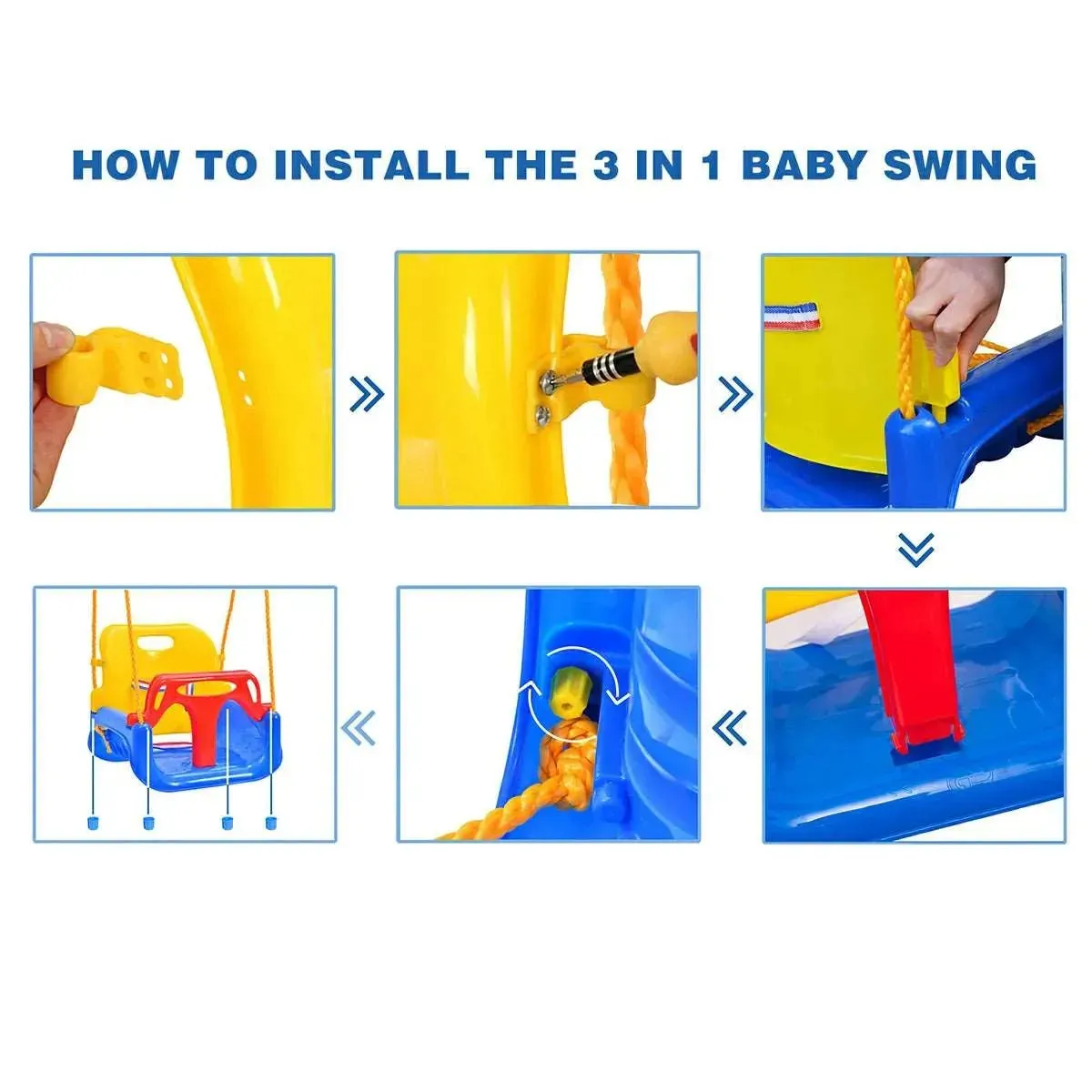 HOW TO INSTALL THE 3 IN 1 BABY SWING